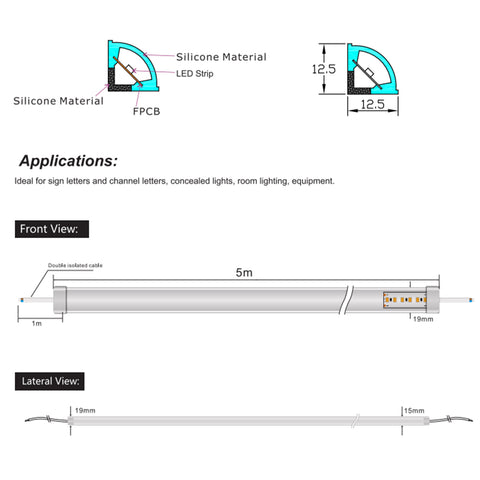 Silicone Material

LED Strip

Silicone Material

FPCB

12.5

12.5

Applications:

Ideal for sign letters and channel letters, concealed lights, room lighting, equipment.

Front View:

Double isolated cable

5m

1m

19mm

Lateral View:

19mm

15mm