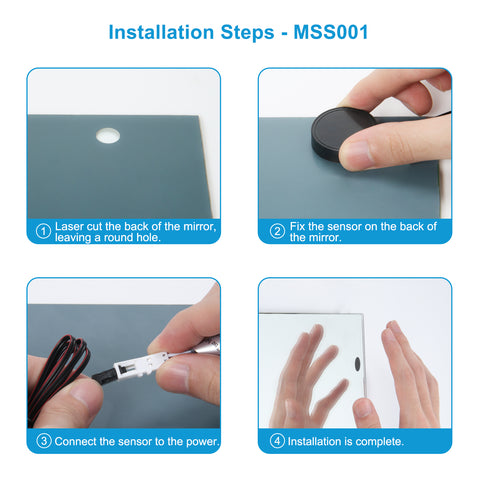 Installation Steps - MSS001

① Laser cut the back of the mirror, leaving a round hole.

② Fix the sensor on the back of the mirror.

③ Connect the sensor to the power.

④ Installation is complete.