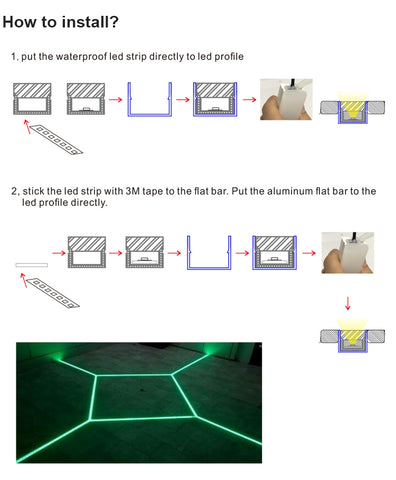 How to install?

1, put the waterproof led strip directly to led profile

2, stick the led strip with 3M tape to the flat bar. Put the aluminum flat bar to the led profile directly.