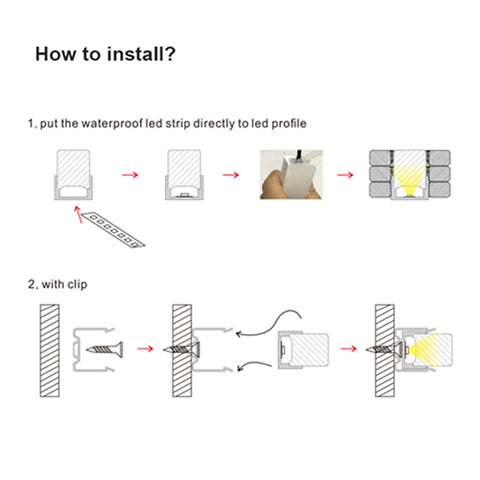 How to install?

1, put the waterproof led strip directly to led profile

2, with clip