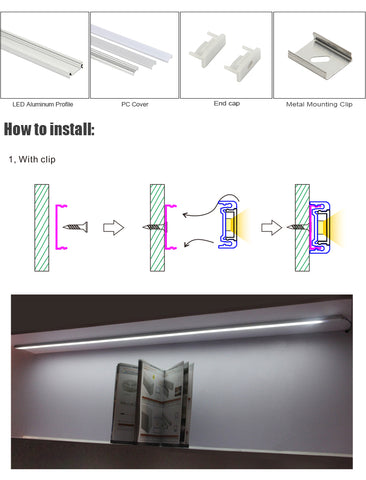 LED Aluminum Profile

PC Cover

End cap

Metal Mounting Clip

How to install:

1, With clip