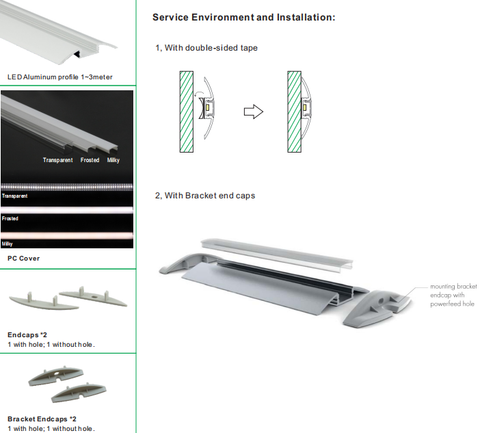 LED Aluminum profile 1~3meter

Transparent Frosted Milky

Transparent

Frosted

Milky

PC Cover

Endcaps *2
1 with hole; 1 without hole.

Bracket Endcaps *2
1 with hole; 1 without hole.

Service Environment and Installation:

1, With double-sided tape

2, With Bracket end caps

mounting bracket endcap with powerfeed hole