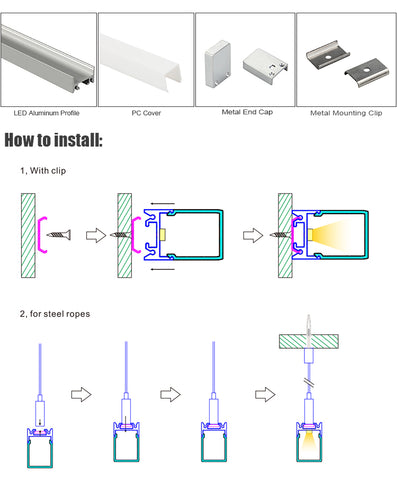 LED Aluminum Profile

PC Cover

Metal End Cap

Metal Mounting Clip

How to install:

1, With clip

2, for steel ropes