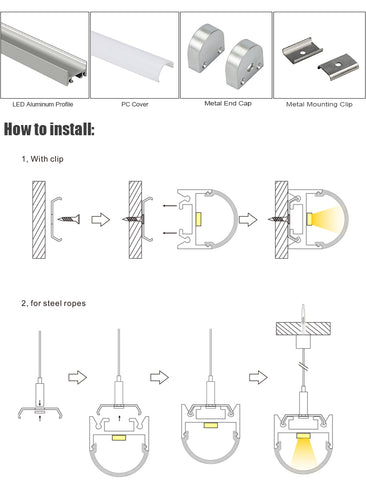 LED Aluminum Profile

PC Cover

Metal End Cap

Metal Mounting Clip

How to install:

1, With clip

2, for steel ropes