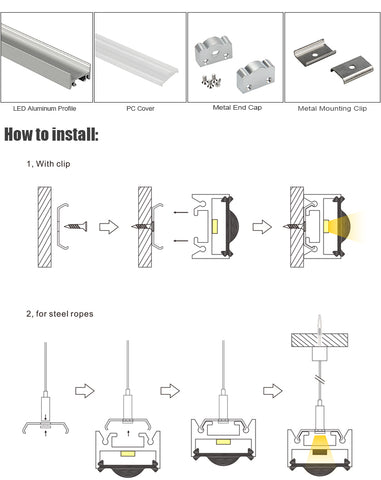 LED Aluminum Profile

PC Cover

Metal End Cap

Metal Mounting Clip

How to install:

1, With clip

2, for steel ropes