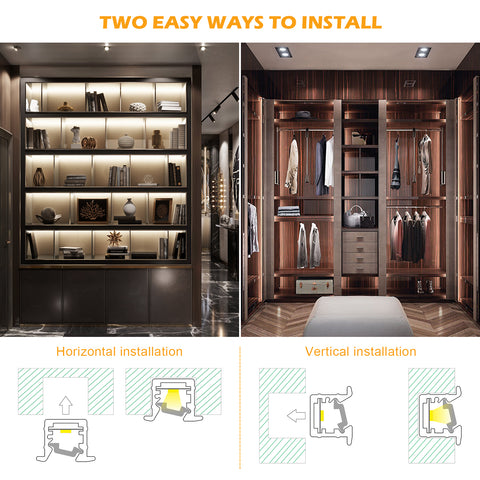 TWO EASY WAYS TO INSTALL

Horizontal installation

Vertical installation