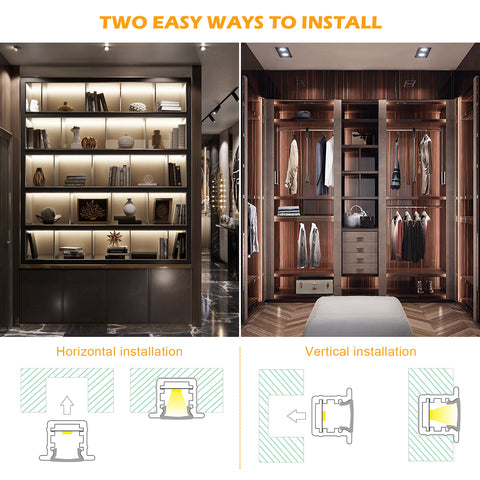 TWO EASY WAYS TO INSTALL

Horizontal installation

Vertical installation