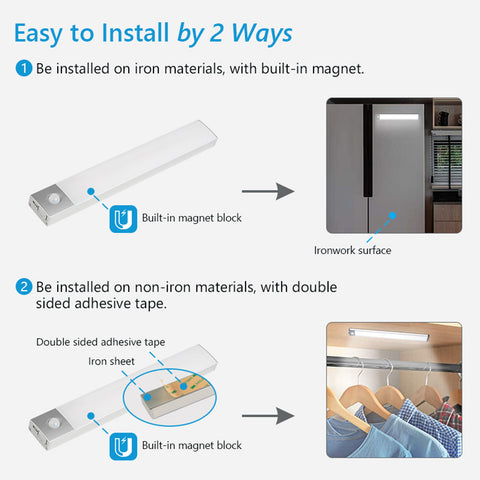 Easy to Install by 2 Ways

1 Be installed on iron materials, with built-in magnet.

Built-in magnet block

Ironwork surface

2 Be installed on non-iron materials, with double sided adhesive tape.

Double sided adhesive tape

Iron sheet

Built-in magnet block