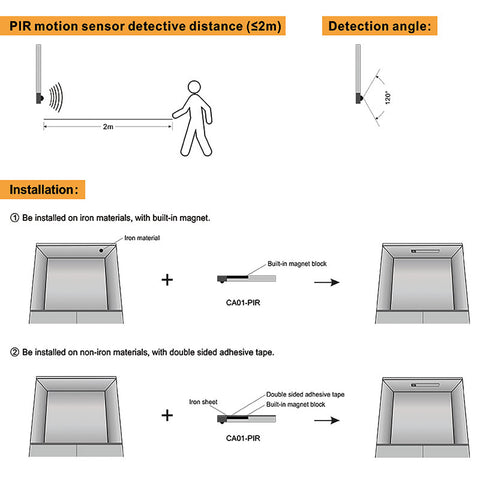 PIR motion sensor detective distance (≤2m)

2m

Detection angle:

120°

Installation:

① Be installed on iron materials, with built-in magnet.

Iron material

+

Built-in magnet block

CA01-PIR

② Be installed on non-iron materials, with double sided adhesive tape.

+

Iron sheet

Double sided adhesive tape

Built-in magnet block

CA01-PIR