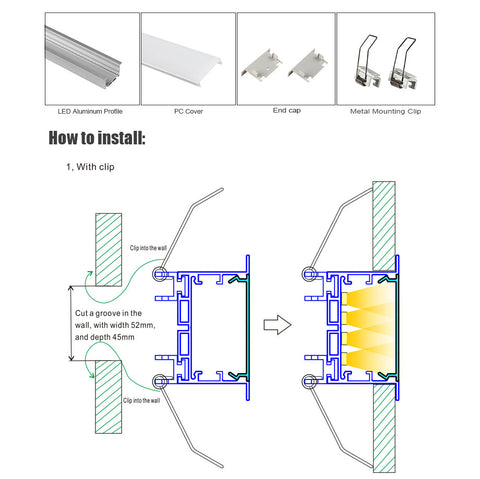 LED Aluminum Profile

PC Cover

End cap

Metal Mounting Clip

How to install:

1, With clip

Clip into the wall

Cut a groove in the wall, with width 52mm, and depth 45mm

Clip into the wall