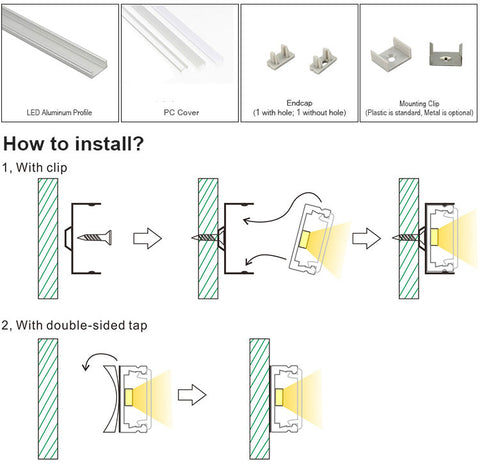 LED Aluminum Profile

PC Cover

Endcap
(1 with hole; 1 without hole)

Mounting Clip
(Plastic is standard, Metal is optional)

How to install?

1, With clip

2, With double-sided tap