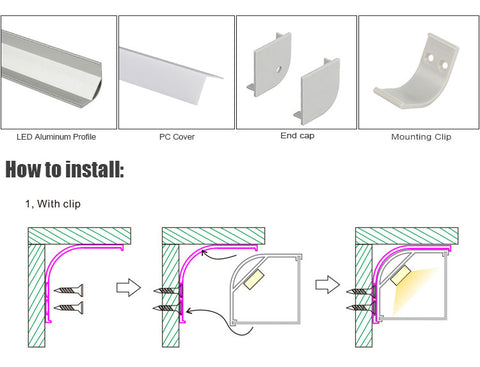 LED Aluminum Profile

PC Cover

End cap

Mounting Clip

How to install:

1, With clip