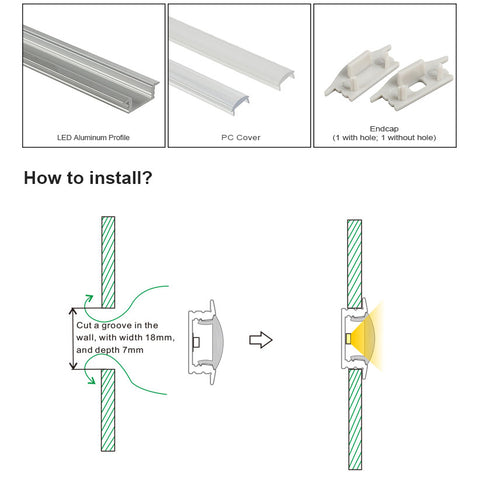 LED Aluminum Profile

PC Cover

Endcap
(1 with hole; 1 without hole)

How to install?

Cut a groove in the wall, with width 18mm, and depth 7mm