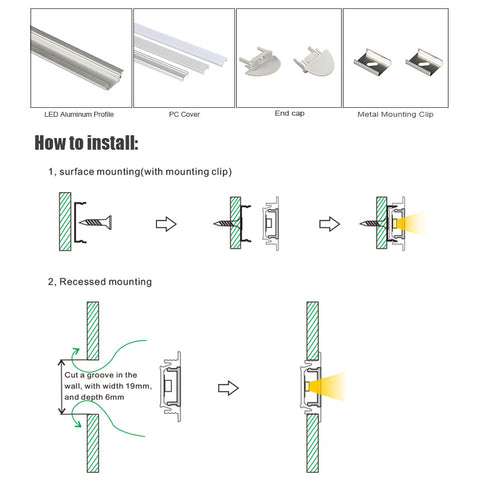 LED Aluminum Profile

PC Cover

End cap

Metal Mounting Clip

How to install:

1, surface mounting(with mounting clip)

2, Recessed mounting

Cut a groove in the wall, with width 19mm, and depth 6mm