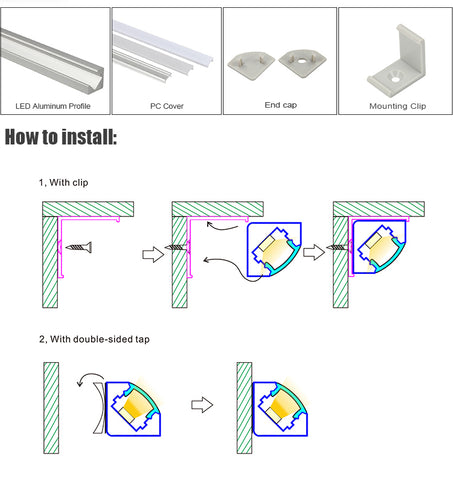 LED Aluminum Profile

PC Cover

End cap

Mounting Clip

How to install:

1, With clip

2, With double-sided tap