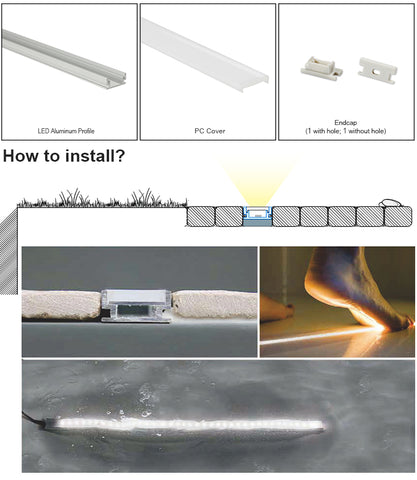 LED Aluminum Profile

PC Cover

Endcap
(1 with hole; 1 without hole)

How to install?