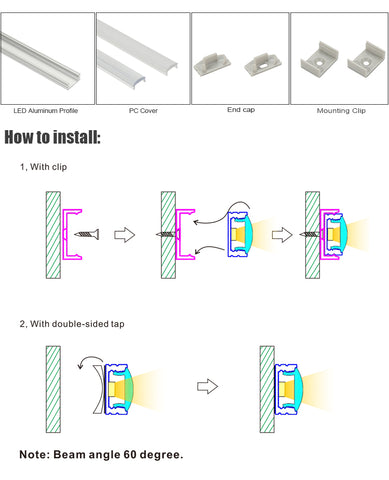 LED Aluminum Profile

PC Cover

End cap

Mounting Clip

How to install:

1, With clip

2, With double-sided tap

Note: Beam angle 60 degree.