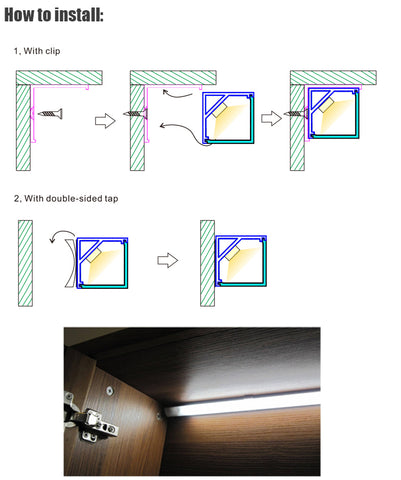 How to install:

1, With clip

2, With double-sided tap