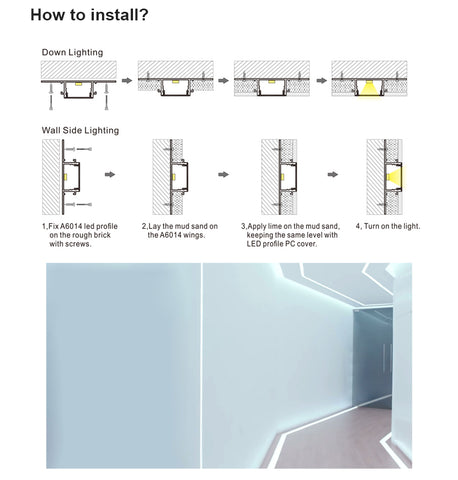 How to install?

Down Lighting

Wall Side Lighting

1,Fix A6014 led profile on the rough brick with screws.

2,Lay the mud sand on the A6014 wings.

3,Apply lime on the mud sand, keeping the same level with LED profile PC cover.

4, Turn on the light.