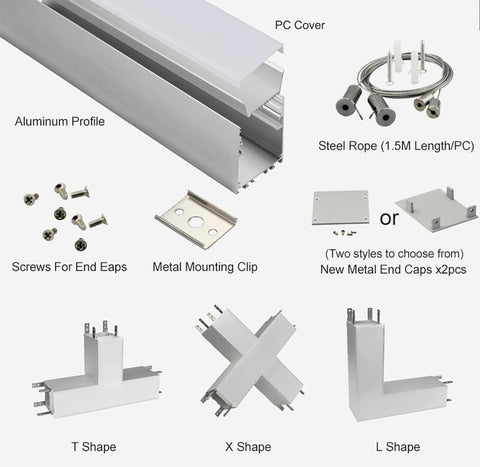 PC Cover

Aluminum Profile

Steel Rope (1.5M Length/PC)

Screws For End Eaps

Metal Mounting Clip

or

(Two styles to choose from)
New Metal End Caps x2pcs

T Shape

X Shape

L Shape