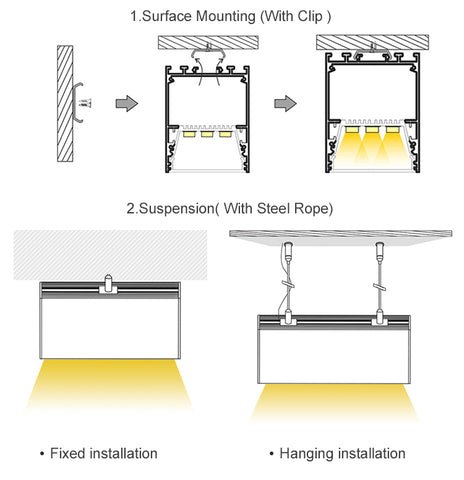 1.Surface Mounting (With Clip )

2.Suspension( With Steel Rope)

• Fixed installation

• Hanging installation