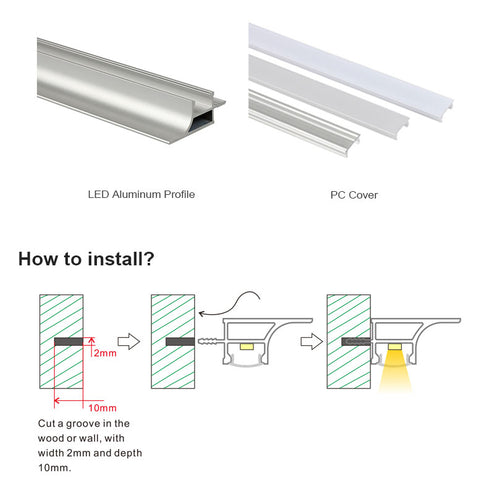 LED Aluminum Profile

PC Cover

How to install?

2mm

10mm

Cut a groove in the wood or wall, with width 2mm and depth 10mm.