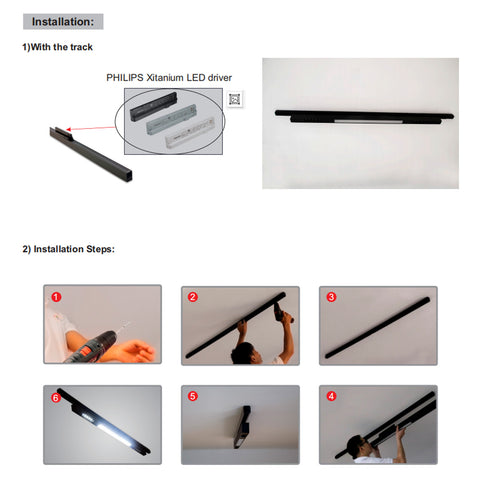 Installation:

1)With the track

PHILIPS Xitanium LED driver

2) Installation Steps:

1

2

3

6

5

4