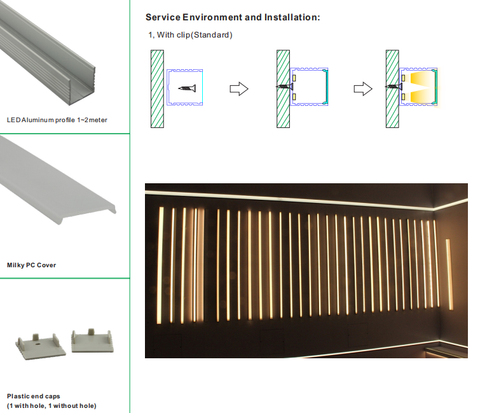 LED Aluminum profile 1~2meter

Milky PC Cover

Plastic end caps
(1 with hole, 1 without hole)

Service Environment and Installation:

1, With clip(Standard)