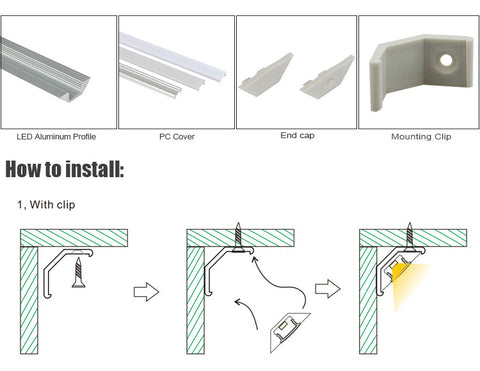 LED Aluminum Profile

PC Cover

End cap

Mounting Clip

How to install:

1, With clip