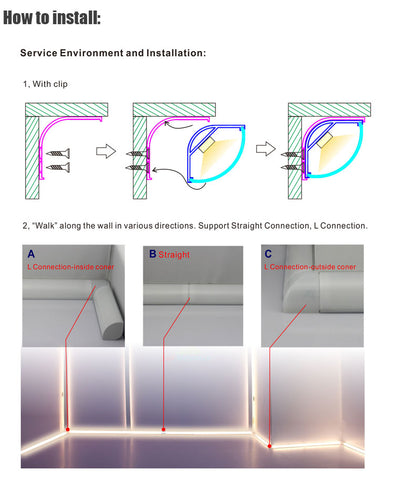 How to install:

Service Environment and Installation:

1, With clip

2, "Walk" along the wall in various directions. Support Straight Connection, L Connection.

A
L Connection-inside coner

B Straight

C
L Connection-outside coner