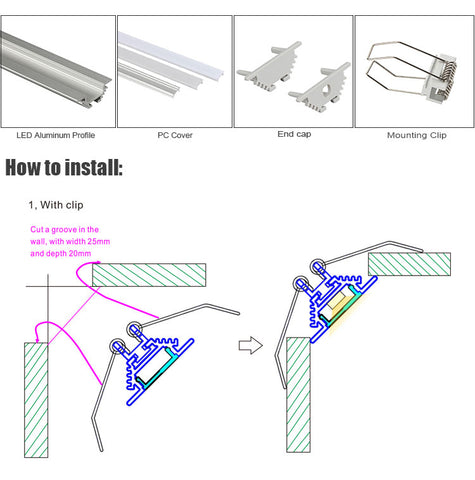 LED Aluminum Profile

PC Cover

End cap

Mounting Clip

How to install:

1, With clip

Cut a groove in the wall, with width 25mm and depth 20mm