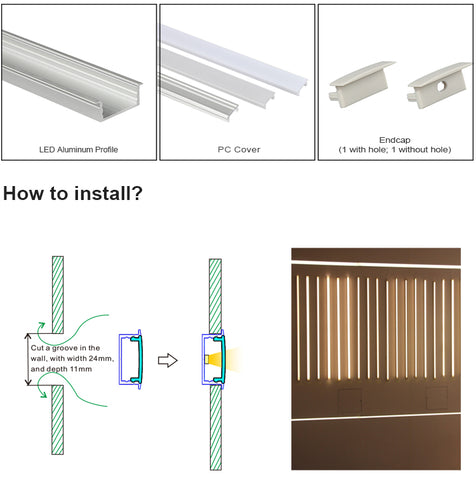 LED Aluminum Profile

PC Cover

Endcap
(1 with hole; 1 without hole)

How to install?

Cut a groove in the wall, with width 24mm, and depth 11mm