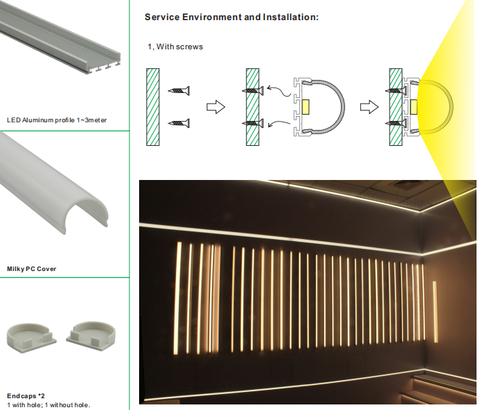 LED Aluminum profile 1~3meter

Milky PC Cover

Endcaps *2
1 with hole; 1 without hole.

Service Environment and Installation:

1, With screws