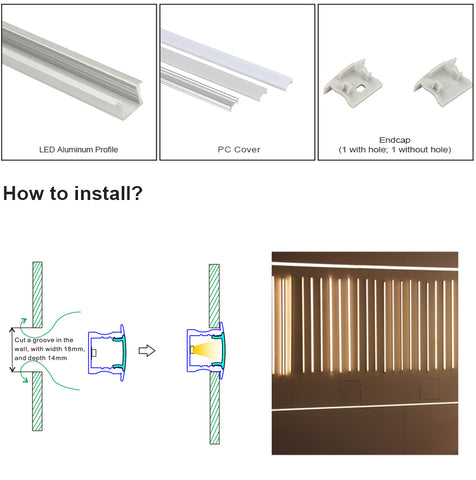 LED Aluminum Profile

PC Cover

Endcap
(1 with hole; 1 without hole)

How to install?

Cut a groove in the wall, with width 18mm, and depth 14mm