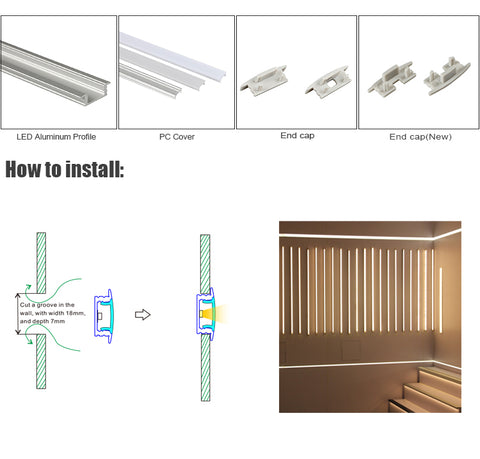 LED Aluminum Profile

PC Cover

End cap

End cap(New)

How to install:

Cut a groove in the wall, with width 18mm, and depth 7mm