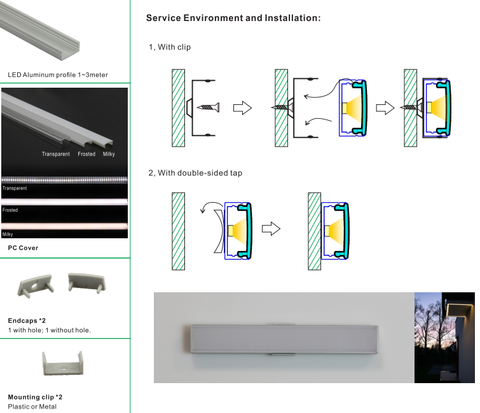 LED Aluminum profile 1~3meter

Transparent Frosted Milky

Transparent

Frosted

Milky

PC Cover

Endcaps *2
1 with hole; 1 without hole.

Mounting clip *2
Plastic or Metal

Service Environment and Installation:

1, With clip

2, With double-sided tap