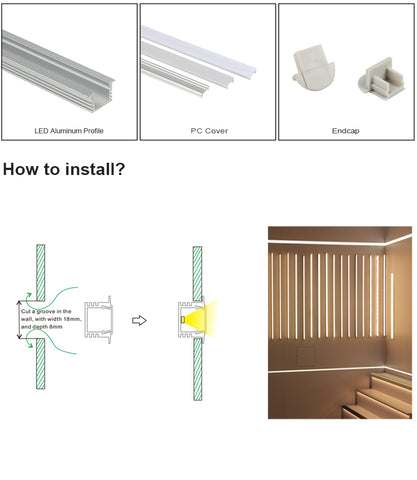 LED Aluminum Profile

PC Cover

Endcap

How to install?

Cut a groove in the wall, with width 18mm, and depth 8mm