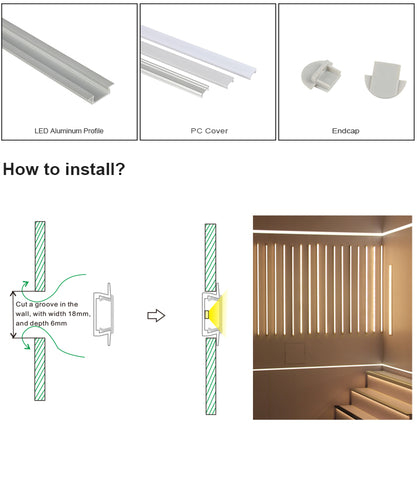 LED Aluminum Profile

PC Cover

Endcap

How to install?

Cut a groove in the wall, with width 18mm, and depth 6mm