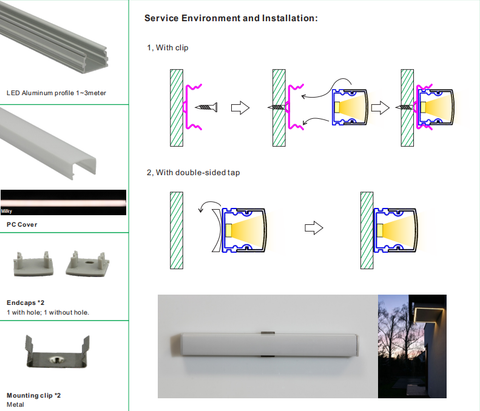 LED Aluminum profile 1~3meter

Milky

PC Cover

Endcaps *2
1 with hole; 1 without hole.

Mounting clip *2
Metal

Service Environment and Installation:

1, With clip

2, With double-sided tap