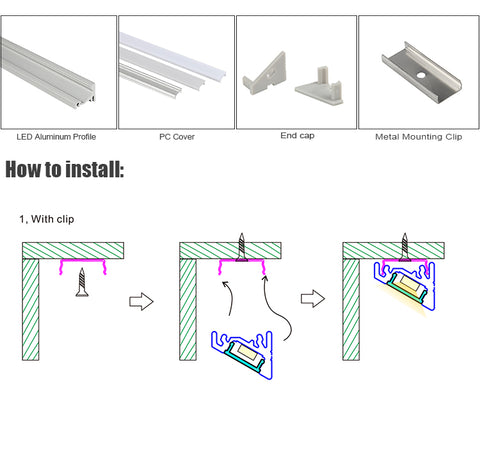 LED Aluminum Profile

PC Cover

End cap

Metal Mounting Clip

How to install:

1, With clip