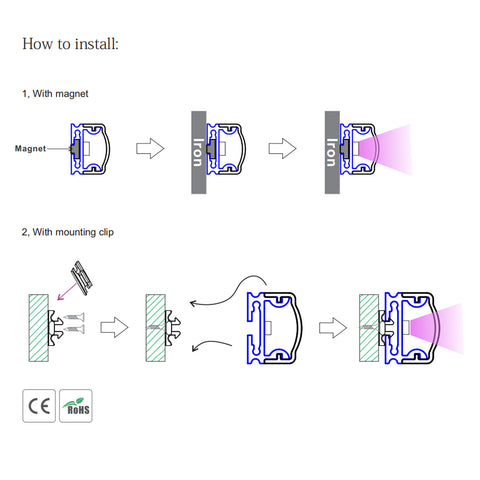 How to install:

1, With magnet

Magnet

Iron

Iron

2, With mounting clip

CE

RoHS