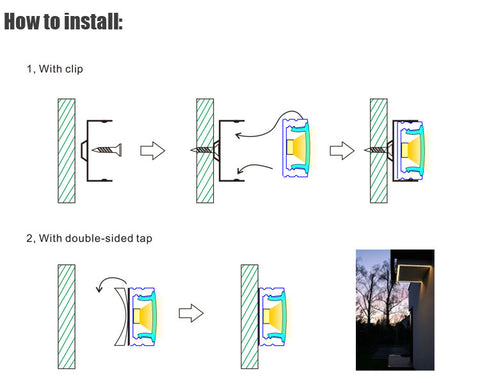 How to install:

1, With clip

2, With double-sided tap