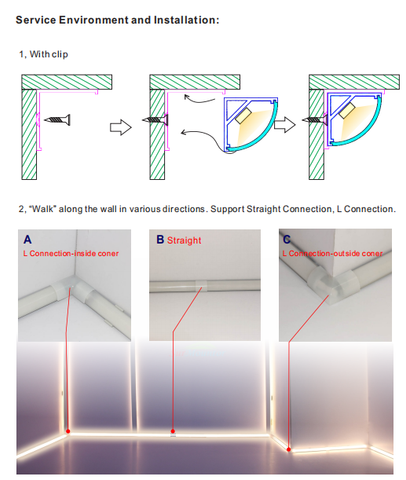 Service Environment and Installation:

1, With clip

2, "Walk" along the wall in various directions. Support Straight Connection, L Connection.

A
L Connection-inside coner

B Straight

C
L Connection-outside coner