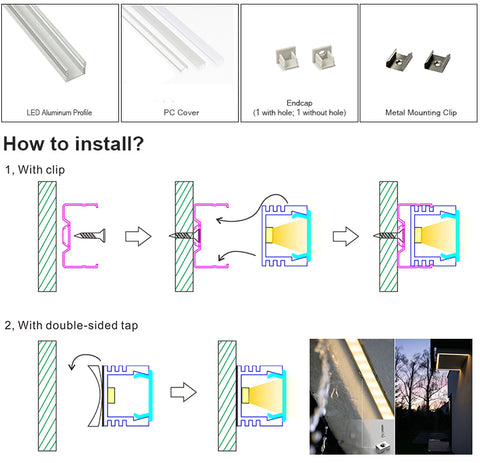 LED Aluminum Profile

PC Cover

Endcap
(1 with hole; 1 without hole)

Metal Mounting Clip

How to install?

1, With clip

2, With double-sided tap