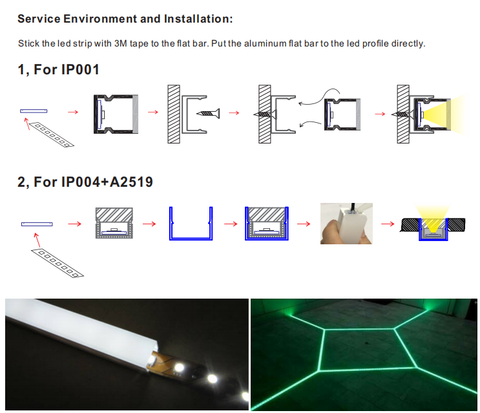 Service Environment and Installation:

Stick the led strip with 3M tape to the flat bar. Put the aluminum flat bar to the led profile directly.

1, For IP001

2, For IP004+A2519