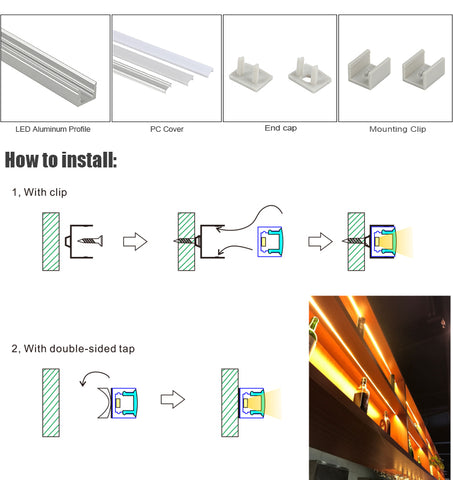 LED Aluminum Profile

PC Cover

End cap

Mounting Clip

How to install:

1, With clip

2, With double-sided tap