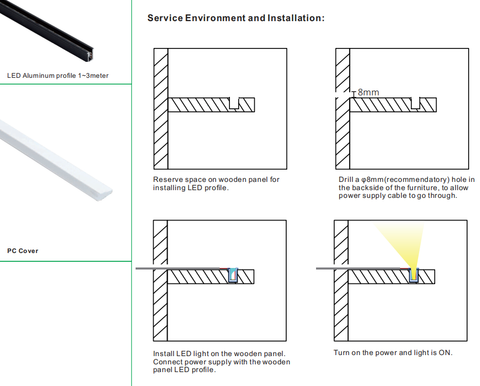 LED Aluminum profile 1~3meter

PC Cover

Service Environment and Installation:

Reserve space on wooden panel for installing LED profile.

8mm

Drill a φ8mm(recommendatory) hole in the backside of the furniture, to allow power supply cable to go through.

Install LED light on the wooden panel. Connect power supply with the wooden panel LED profile.

Turn on the power and light is ON.