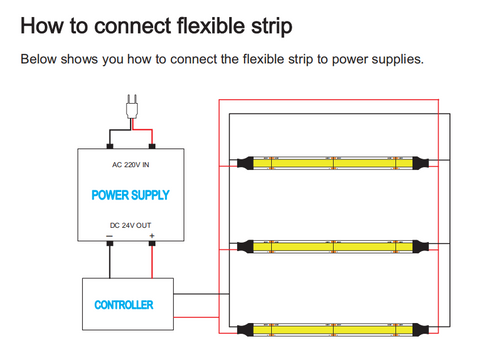 How to connect flexible strip

Below shows you how to connect the flexible strip to power supplies.

AC 220V IN

POWER SUPPLY

DC 24V OUT

−

+

CONTROLLER