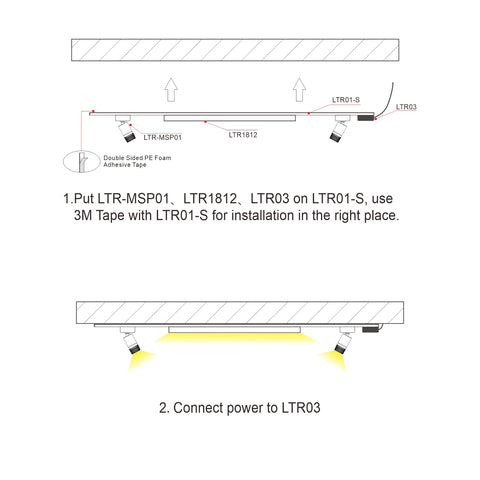 LTR01-S

LTR03

LTR-MSP01

LTR1812

Double Sided PE Foam Adhesive Tape

1.Put LTR-MSP01、LTR1812、LTR03 on LTR01-S, use 3M Tape with LTR01-S for installation in the right place.

2. Connect power to LTR03