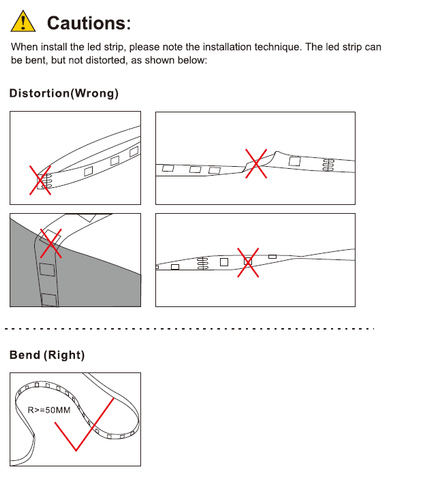 Cautions:

When install the led strip, please note the installation technique. The led strip can be bent, but not distorted, as shown below:

Distortion(Wrong)

Bend (Right)

R>=50MM